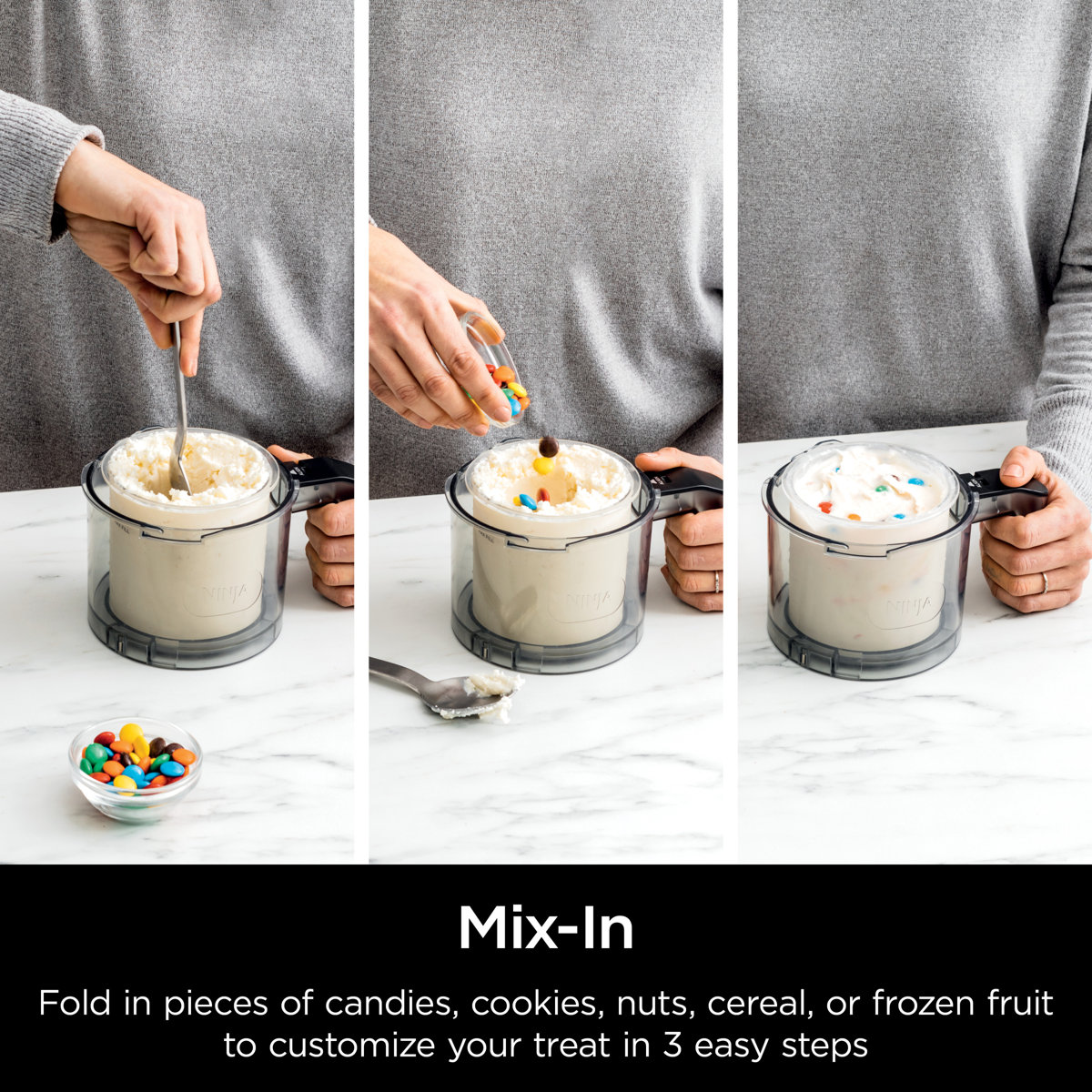 NINJA

NINJA

NINJA

Mix-In

Fold in pieces of candies, cookies, nuts, cereal, or frozen fruit to customize your treat in 3 easy steps